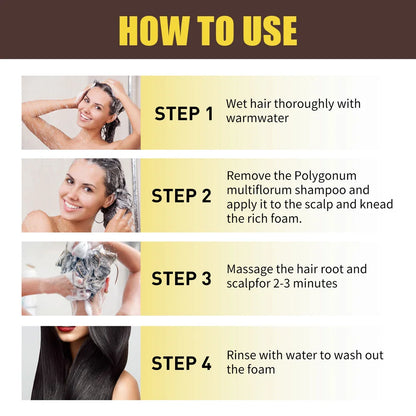 HOW TO USE

STEP 1
Wet hair thoroughly with warmwater

STEP 2
Remove the Polygonum multiflorum shampoo and apply it to the scalp and knead the rich foam.

STEP 3
Massage the hair root and scalpfor 2-3 minutes

STEP 4
Rinse with water to wash out the foam