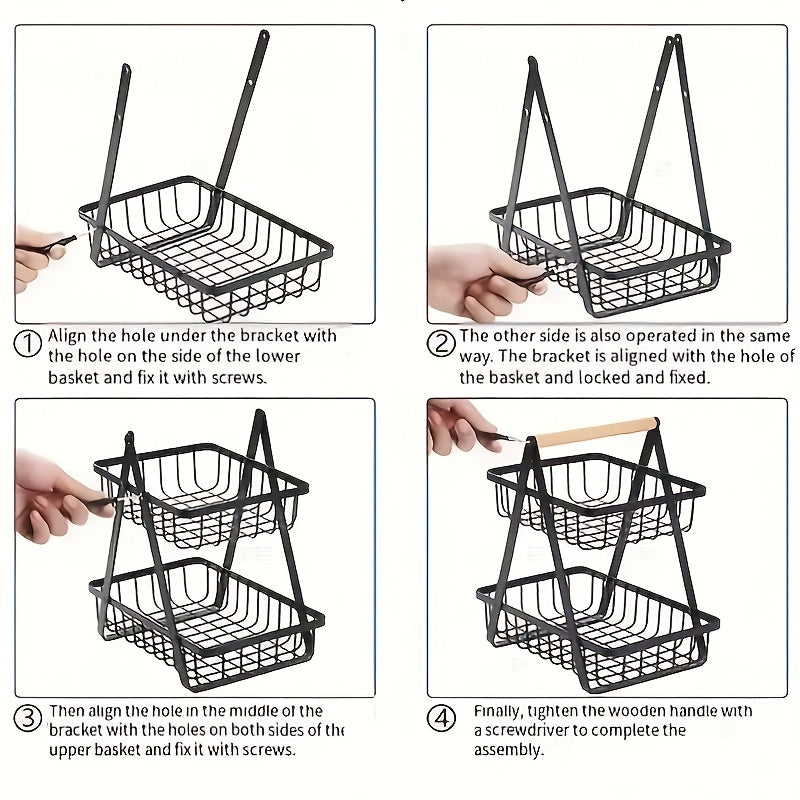 ① Align the hole under the bracket with the hole on the side of the lower basket and fix it with screws.

② The other side is also operated in the same way. The bracket is aligned with the hole of the basket and locked and fixed.

③ Then align the hole in the middle of the bracket with the holes on both sides of the upper basket and fix it with screws.

④ Finally, tighten the wooden handle with a screwdriver to complete the assembly.