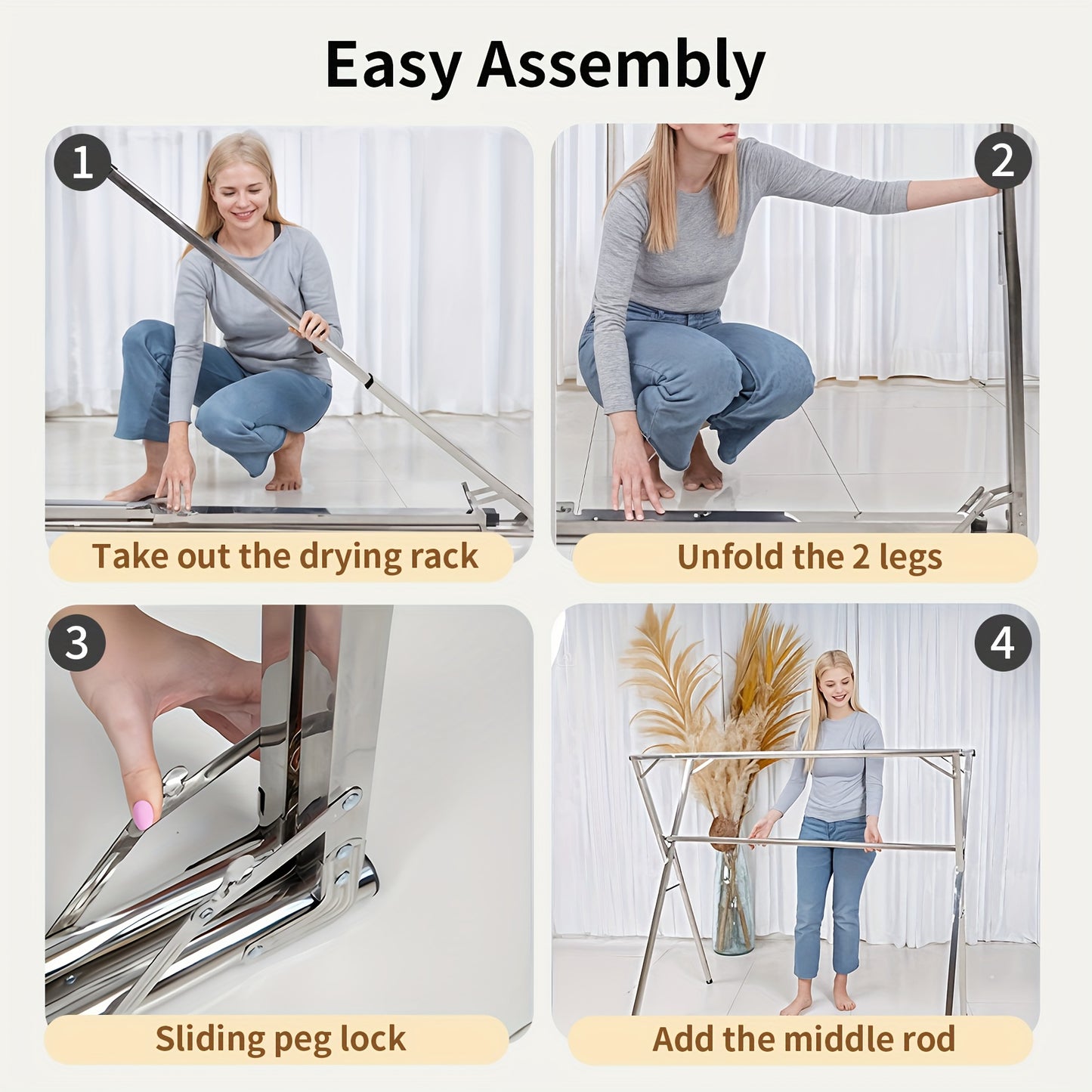 Easy Assembly

1

Take out the drying rack

2

Unfold the 2 legs

3

Sliding peg lock

4

Add the middle rod