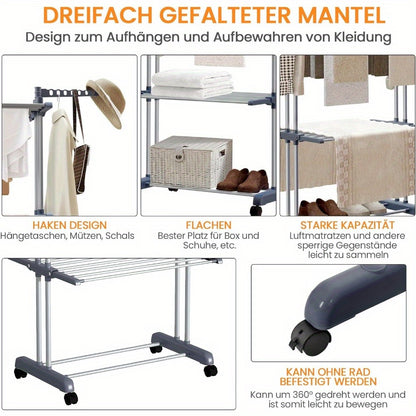 DREIFACH GEFALTETER MANTEL
Design zum Aufhängen und Aufbewahren von Kleidung

HAKEN DESIGN
Hängetaschen, Mützen, Schals

FLACHEN
Bester Platz für Box und Schuhe, etc.

STARKE KAPAZITÄT
Luftmatratzen und andere sperrige Gegenstände leicht zu sammeln

KANN OHNE RAD BEFESTIGT WERDEN
Kann um 360° gedreht werden und ist somit leicht zu bewegen